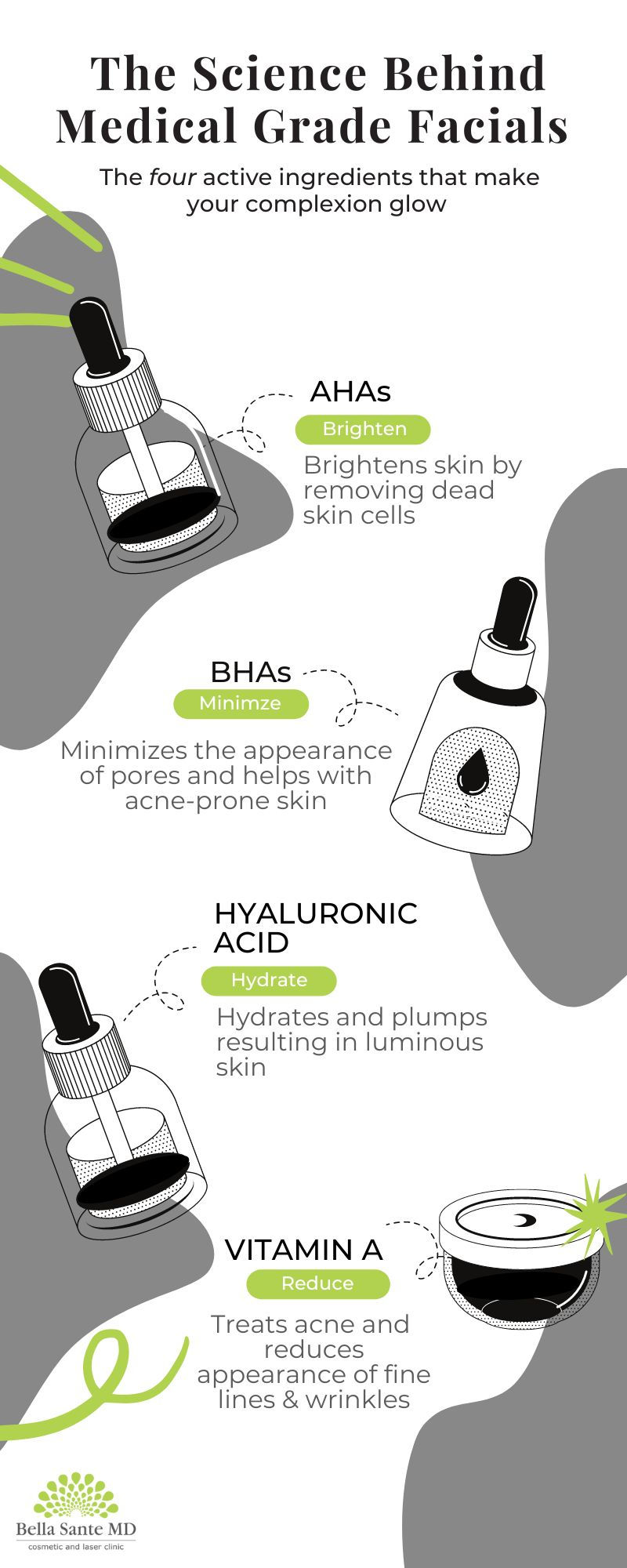 The Science Behind Medical Grade Facials

The four active ingredients that make your complexion glow

AHAs
Brighten
Brightens skin by removing dead skin cells

BHAs
Minimze
Minimizes the appearance of pores and helps with acne-prone skin

HYALURONIC ACID
Hydrate
Hydrates and plumps resulting in luminous skin

VITAMIN A
Reduce
Treats acne and reduces appearance of fine lines & wrinkles

Bella Sante MD
cosmetic and laser clinic