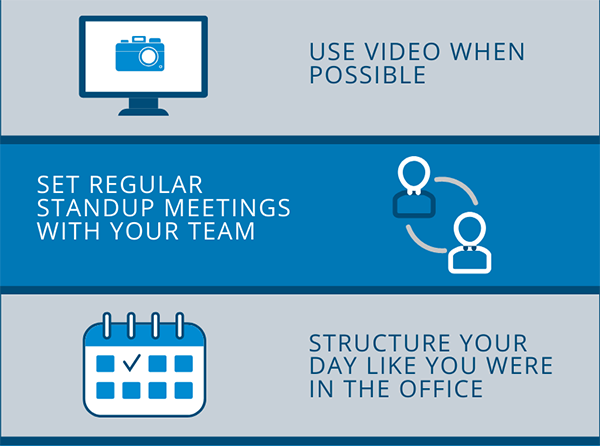 USE VIDEO WHEN POSSIBLE

SET REGULAR STANDUP MEETINGS WITH YOUR TEAM

STRUCTURE YOUR DAY LIKE YOU WERE IN THE OFFICE