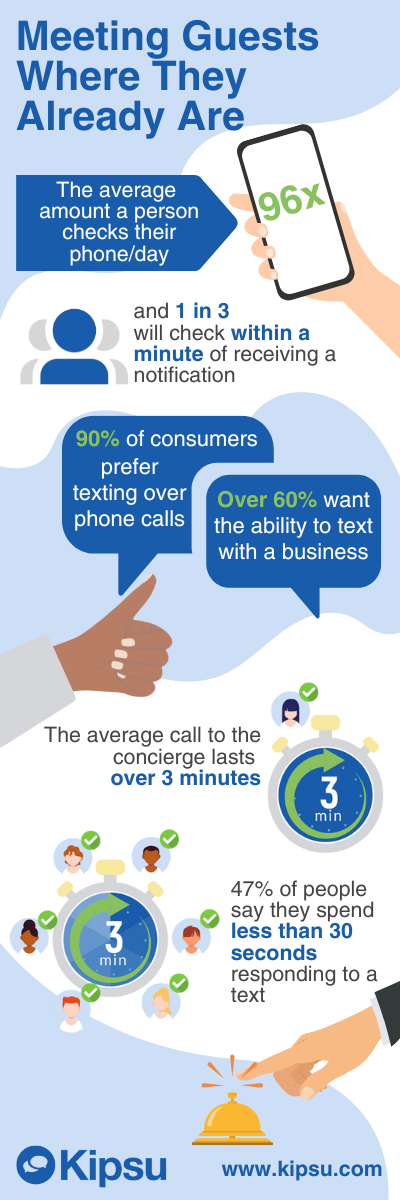 Meeting Guests Where They Already Are

The average amount a person checks their phone/day

96x

and 1 in 3 will check within a minute of receiving a notification

90% of consumers prefer texting over phone calls

Over 60% want the ability to text with a business

The average call to the concierge lasts over 3 minutes

3 min

3 min

47% of people say they spend less than 30 seconds responding to a text

Kipsu

www.kipsu.com