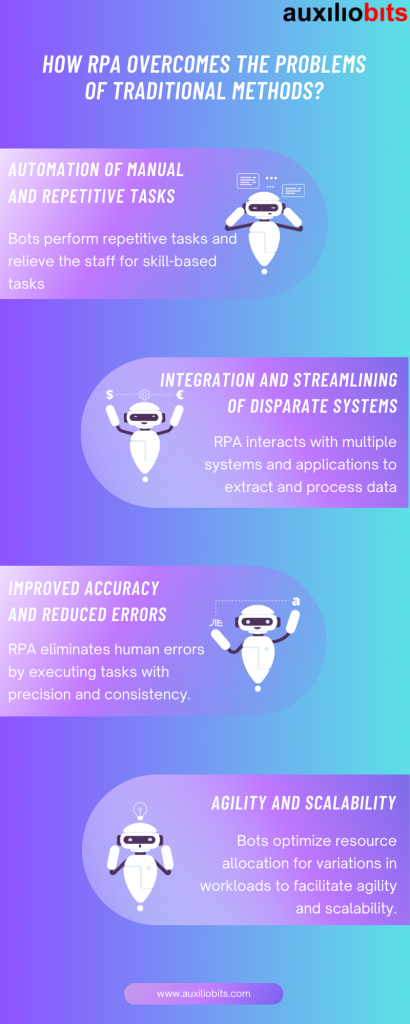 auxiliobits

HOW RPA OVERCOMES THE PROBLEMS OF TRADITIONAL METHODS?

AUTOMATION OF MANUAL AND REPETITIVE TASKS

Bots perform repetitive tasks and relieve the staff for skill-based tasks

$ €

INTEGRATION AND STREAMLINING OF DISPARATE SYSTEMS

RPA interacts with multiple systems and applications to extract and process data

IMPROVED ACCURACY AND REDUCED ERRORS

RPA eliminates human errors by executing tasks with precision and consistency.

a

AGILITY AND SCALABILITY

Bots optimize resource allocation for variations in workloads to facilitate agility and scalability.

www.auxiliobits.com