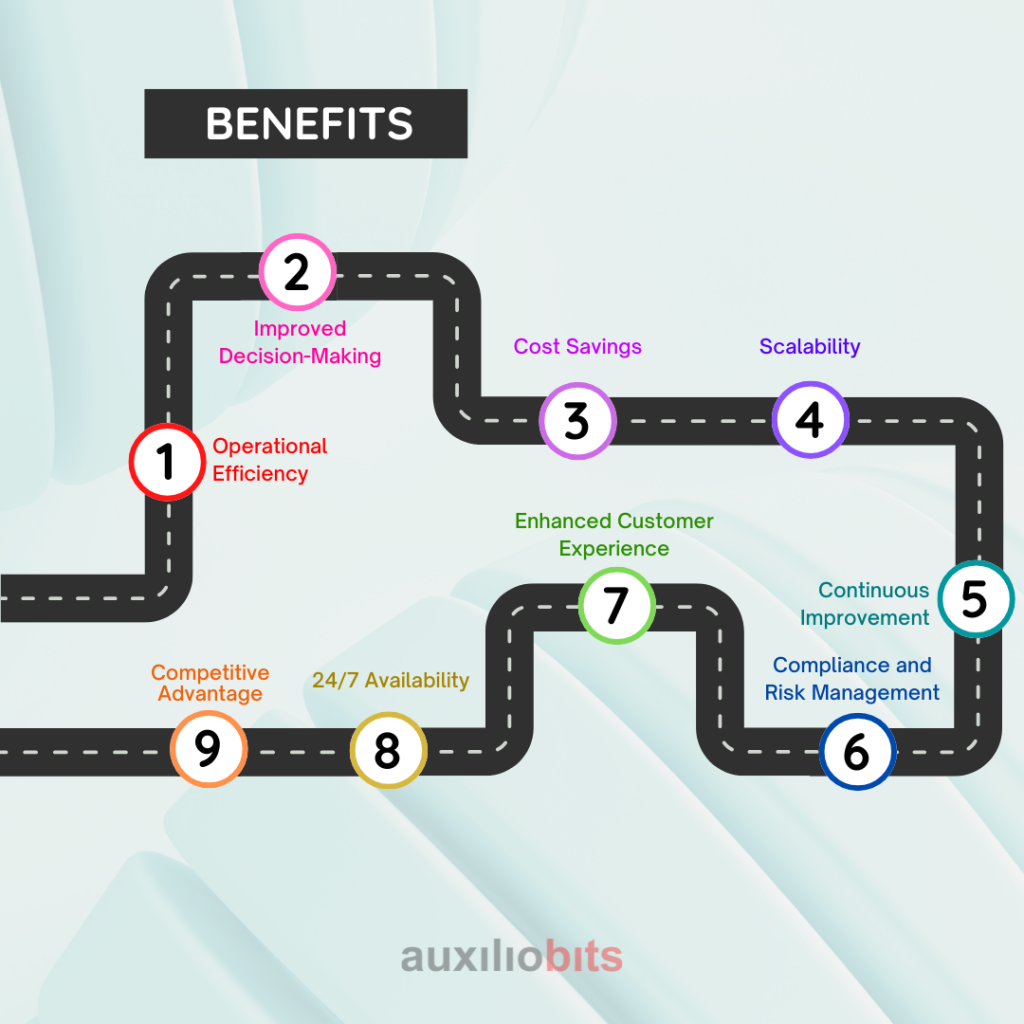 BENEFITS

1 Operational Efficiency

2 Improved Decision-Making

3 Cost Savings

4 Scalability

5 Continuous Improvement

6 Compliance and Risk Management

7 Enhanced Customer Experience

8 24/7 Availability

9 Competitive Advantage

auxiliobits