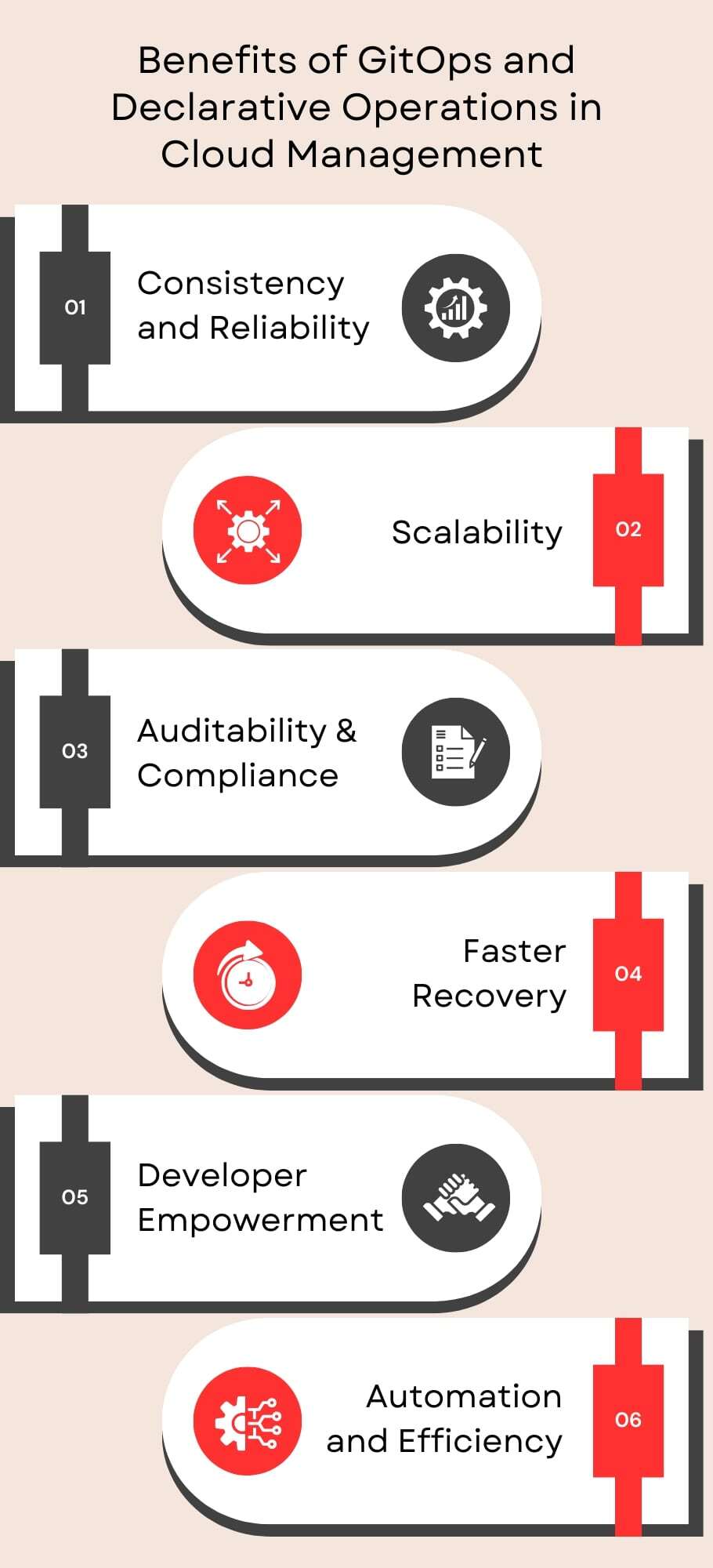 Benefits of GitOps and Declarative Operations in Cloud Management

01
Consistency and Reliability

Scalability
02

03
Auditability & Compliance

Faster Recovery
04

05
Developer Empowerment

Automation and Efficiency
06