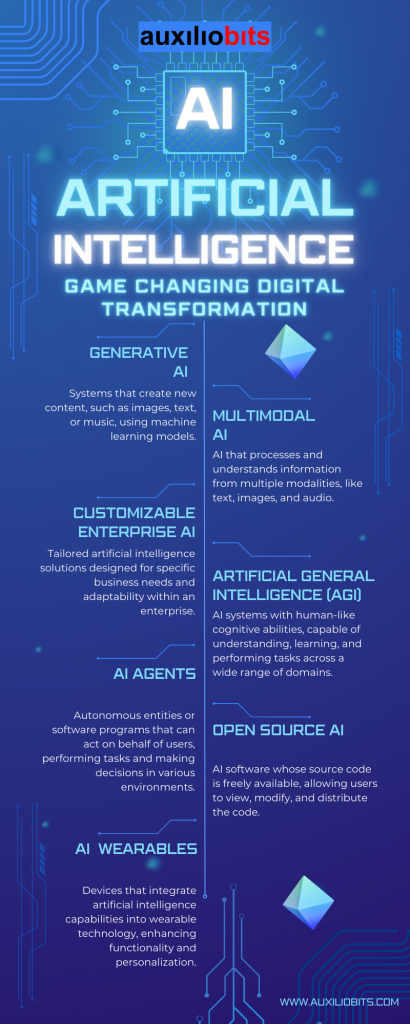 auxiliobits

AI

ARTIFICIAL INTELLIGENCE

GAME CHANGING DIGITAL TRANSFORMATION

GENERATIVE AI

Systems that create new content, such as images, text, or music, using machine learning models.

MULTIMODAL AI

AI that processes and understands information from multiple modalities, like text, images, and audio.

CUSTOMIZABLE ENTERPRISE AI

Tailored artificial intelligence solutions designed for specific business needs and adaptability within an enterprise.

ARTIFICIAL GENERAL INTELLIGENCE (AGI)

AI systems with human-like cognitive abilities, capable of understanding, learning, and performing tasks across a wide range of domains.

AI AGENTS

Autonomous entities or software programs that can act on behalf of users, performing tasks and making decisions in various environments.

OPEN SOURCE AI

AI software whose source code is freely available, allowing users to view, modify, and distribute the code.

AI WEARABLES

Devices that integrate artificial intelligence capabilities into wearable technology, enhancing functionality and personalization.

WWW.AUXILIOBITS.COM